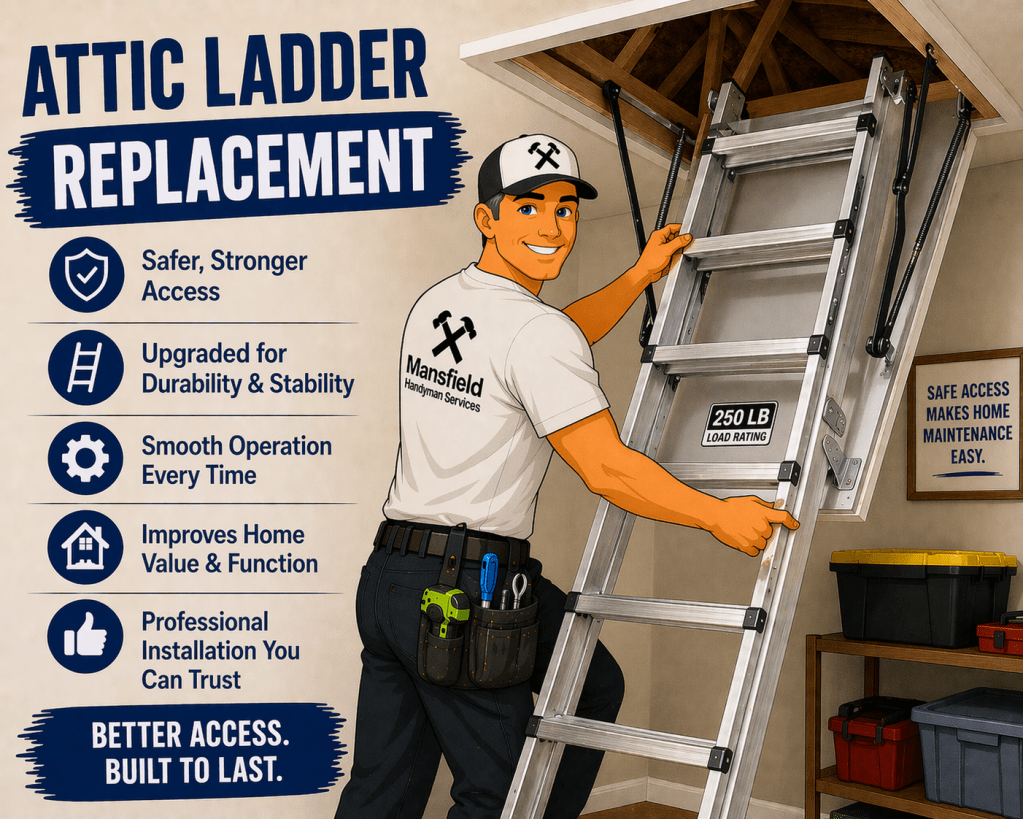 ATTIC LADDER

REPLACEMENT

Safer, Stronger Access

Upgraded for Durability & Stability

Smooth Operation Every Time

Improves Home Value & Function

Professional Installation You Can Trust

BETTER ACCESS. BUILT TO LAST.

Mansfield
Handyman Services

250 LB
LOAD RATING

SAFE ACCESS MAKES HOME MAINTENANCE EASY.